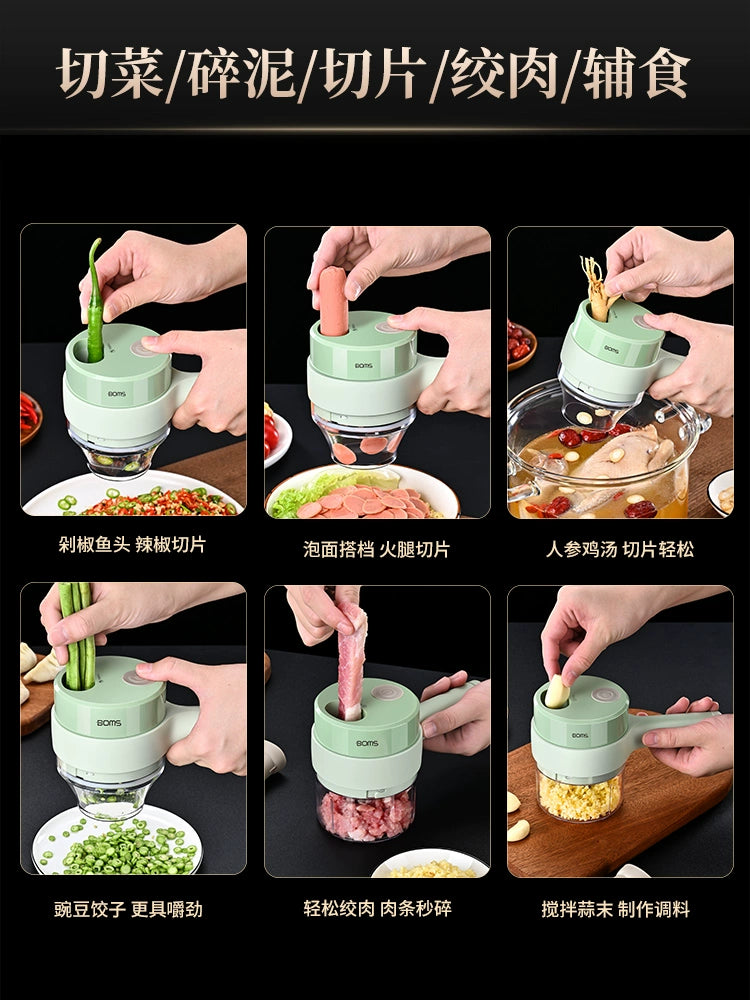 切菜/碎泥/切片/绞肉/辅食

BOMS
剁椒鱼头 辣椒切片

BOMS
泡面搭档 火腿切片

BOMS
人参鸡汤 切片轻松

BOMS
豌豆饺子 更具嚼劲

BOMS
轻松绞肉 肉条秒碎

BOMS
搅拌蒜末 制作调料